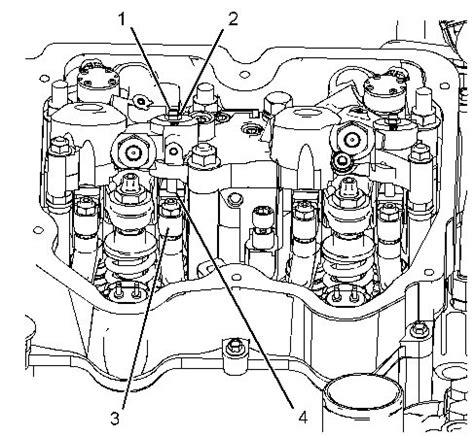 1
2
3
4